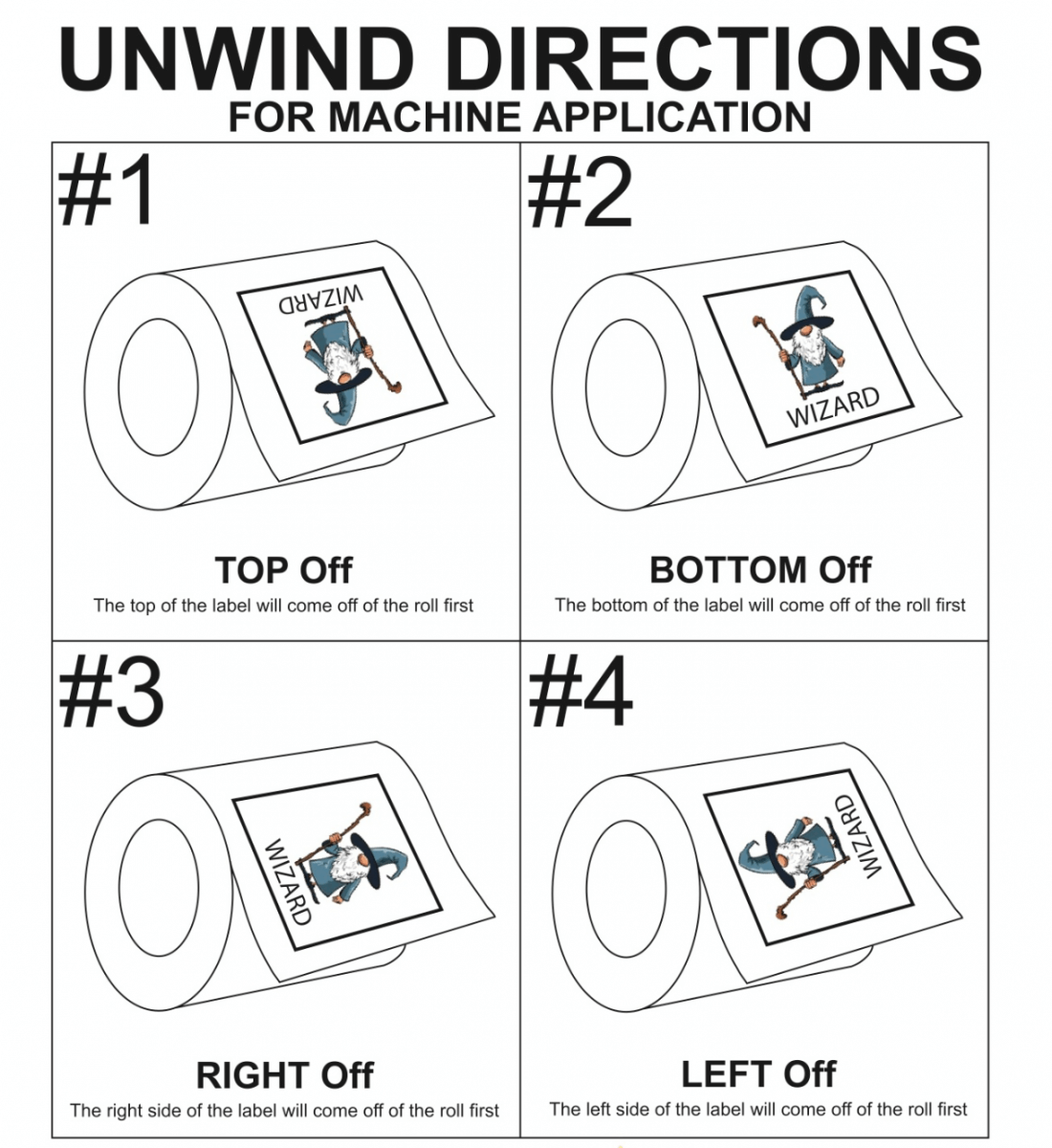 UNWIND DIRECTIONS
FOR MACHINE APPLICATION

#1

WIZARD

TOP Off
The top of the label will come off of the roll first

#2

WIZARD

BOTTOM Off
The bottom of the label will come off of the roll first

#3

WIZARD

RIGHT Off
The right side of the label will come off of the roll first

#4

WIZARD

LEFT Off
The left side of the label will come off of the roll first